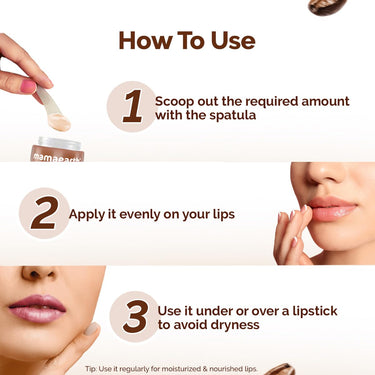 How To Use

1 Scoop out the required amount with the spatula

mamaearth

2 Apply it evenly on your lips

3 Use it under or over a lipstick to avoid dryness

Tip: Use it regularly for moisturized & nourished lips.